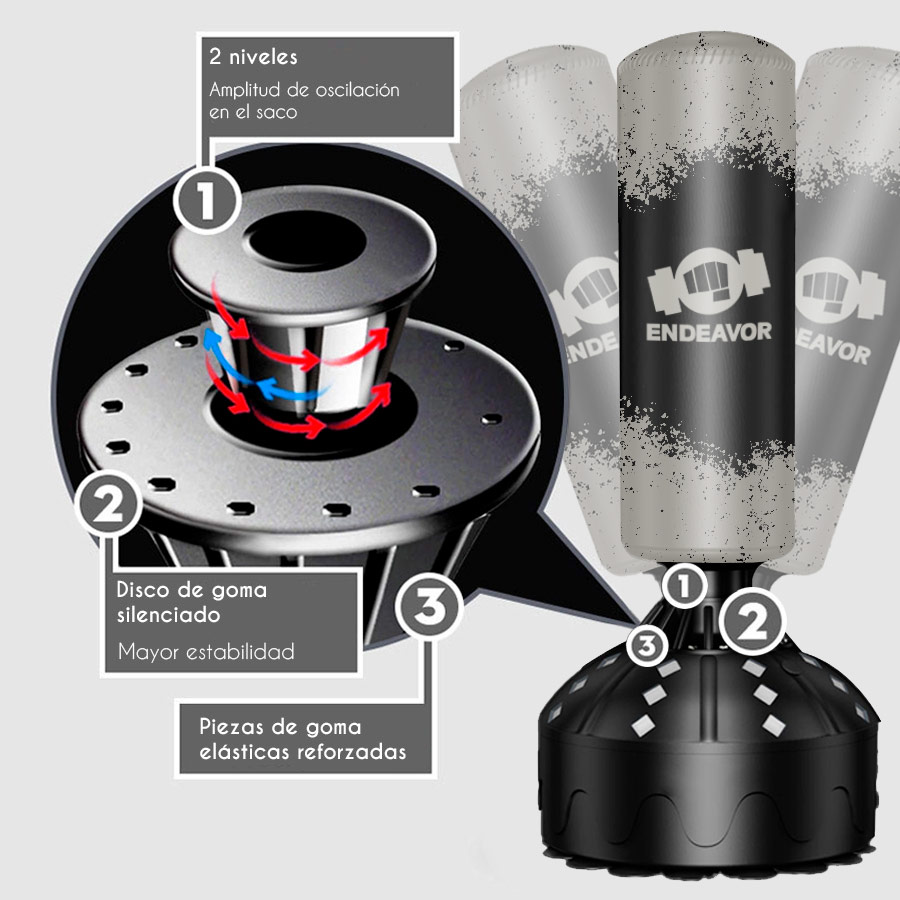 2 niveles
Amplitud de oscilación en el saco

1

2

Disco de goma silenciado
Mayor estabilidad

3

Piezas de goma elásticas reforzadas

ENDE

ENDEAVOR

EAVOR

1

2

3