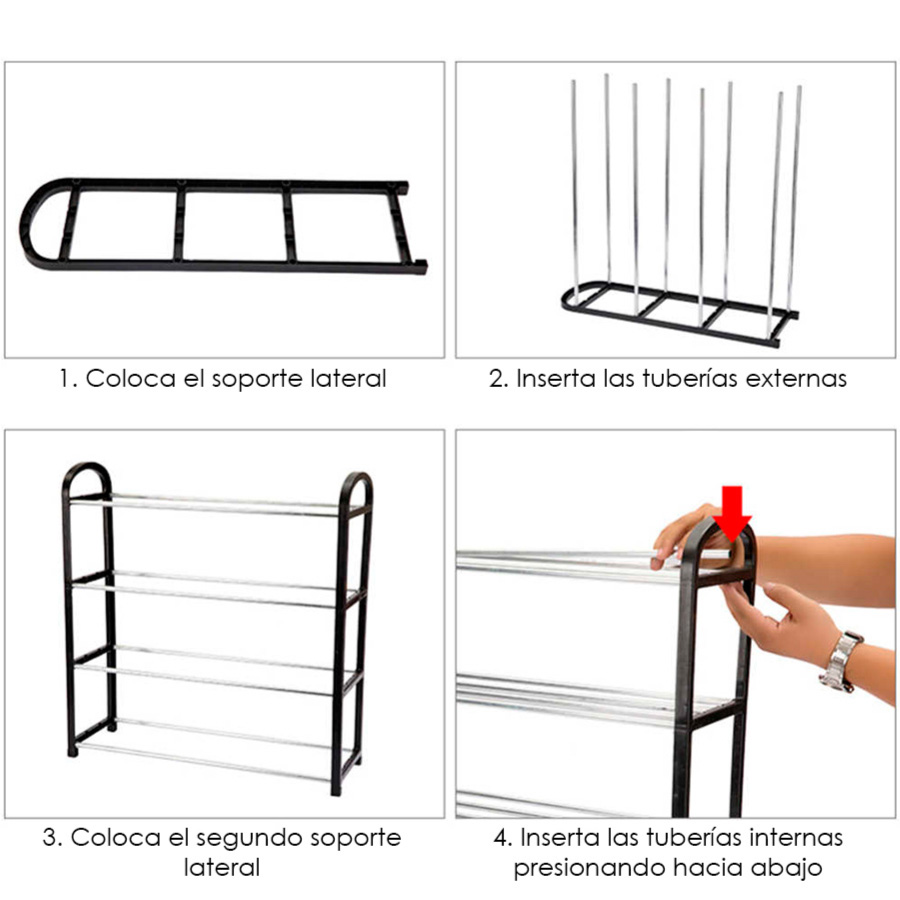 1. Coloca el soporte lateral

2. Inserta las tuberías externas

3. Coloca el segundo soporte lateral

4. Inserta las tuberías internas presionando hacia abajo