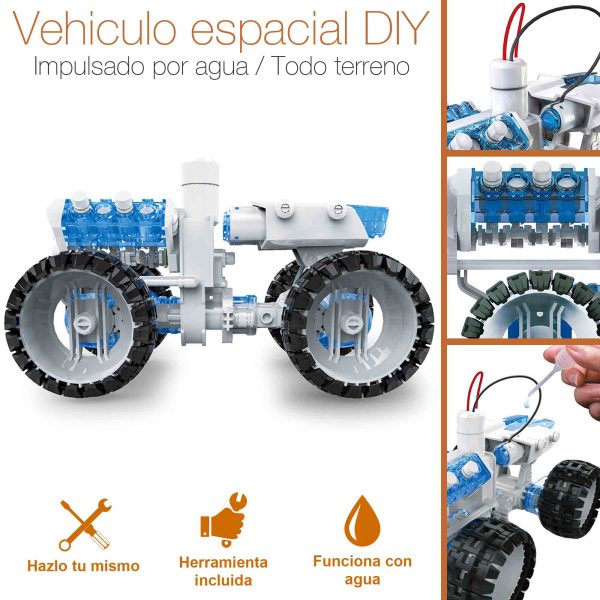 Vehiculo espacial DIY
Impulsado por agua / Todo terreno

Hazlo tu mismo

Herramienta incluida

Funciona con agua