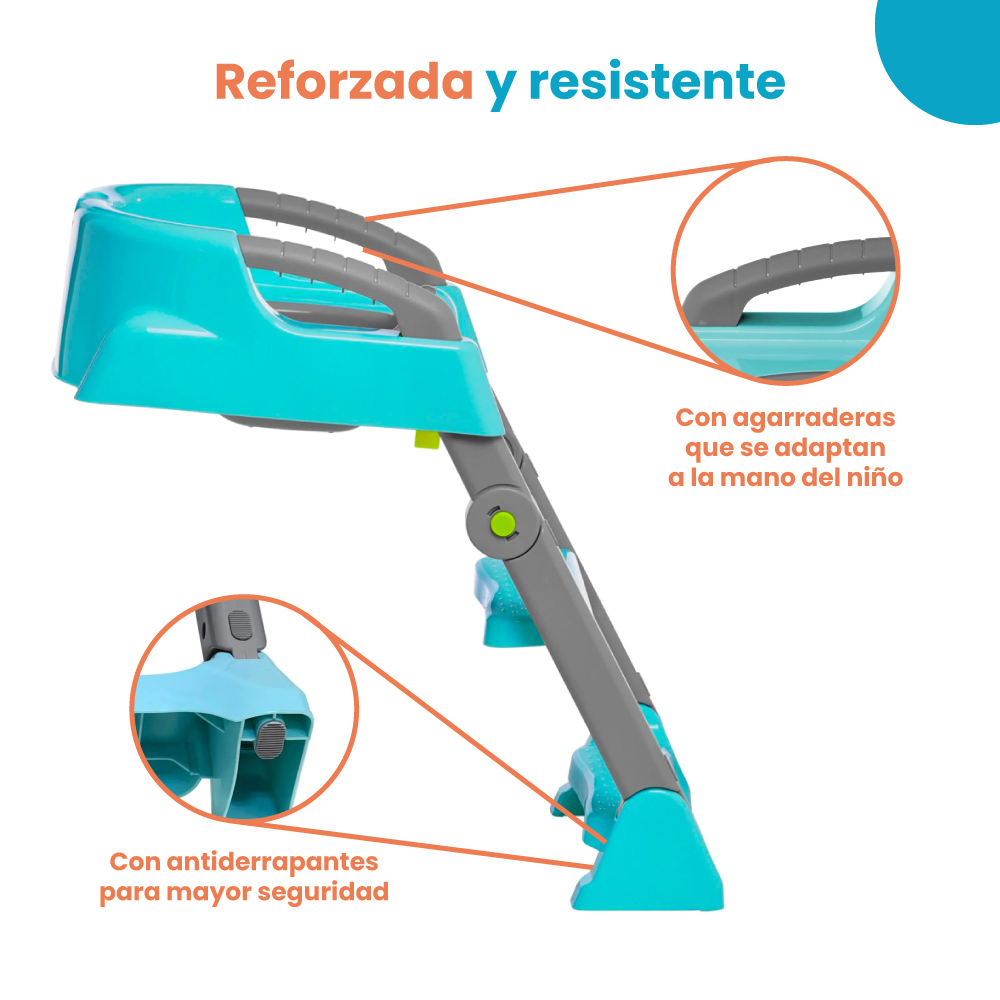 Reforzada y resistente

Con agarraderas que se adaptan a la mano del niño

Con antiderrapantes para mayor seguridad