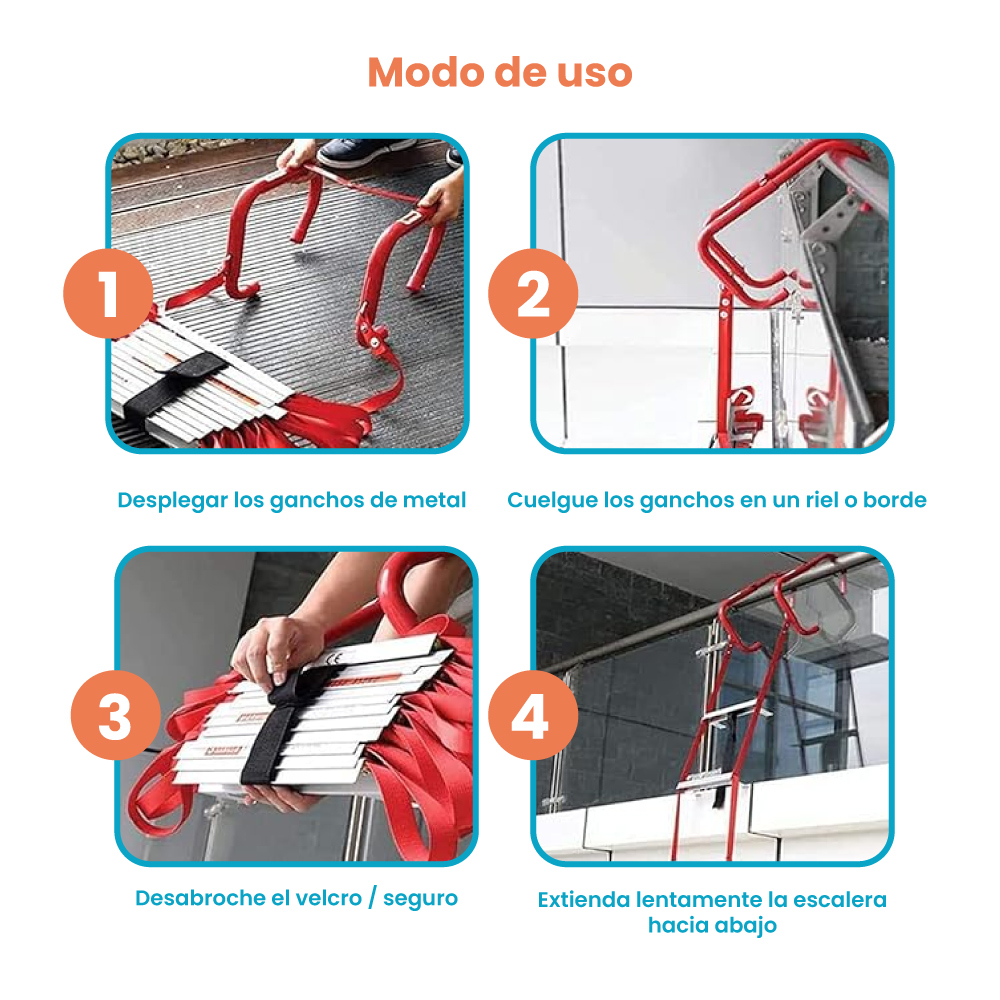 Modo de uso

1

Desplegar los ganchos de metal

2

Cuelgue los ganchos en un riel o borde

3

Desabroche el velcro / seguro

4

Extienda lentamente la escalera hacia abajo