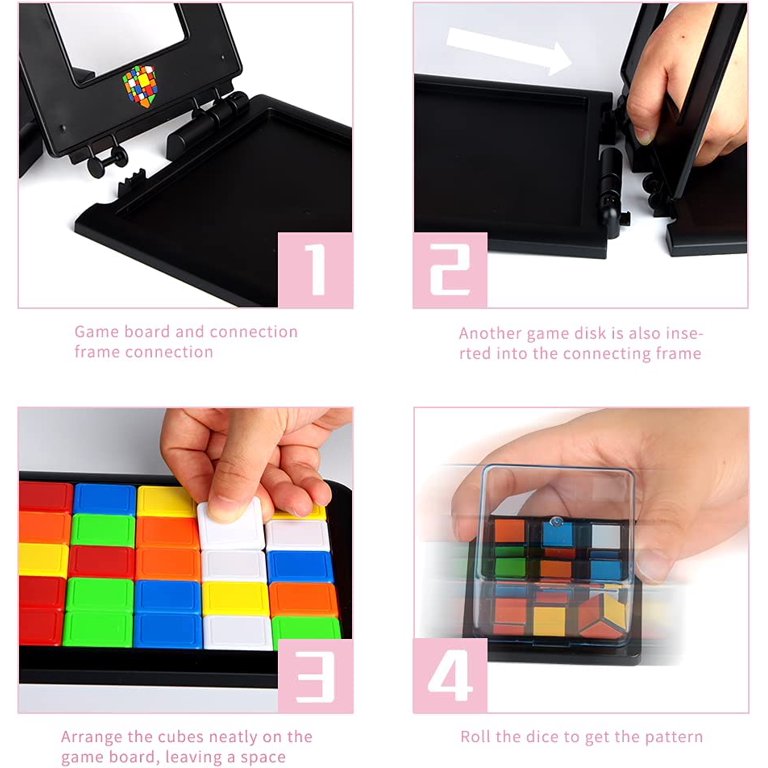 1

Game board and connection frame connection

2

Another game disk is also inserted into the connecting frame

3

Arrange the cubes neatly on the game board, leaving a space

4

Roll the dice to get the pattern